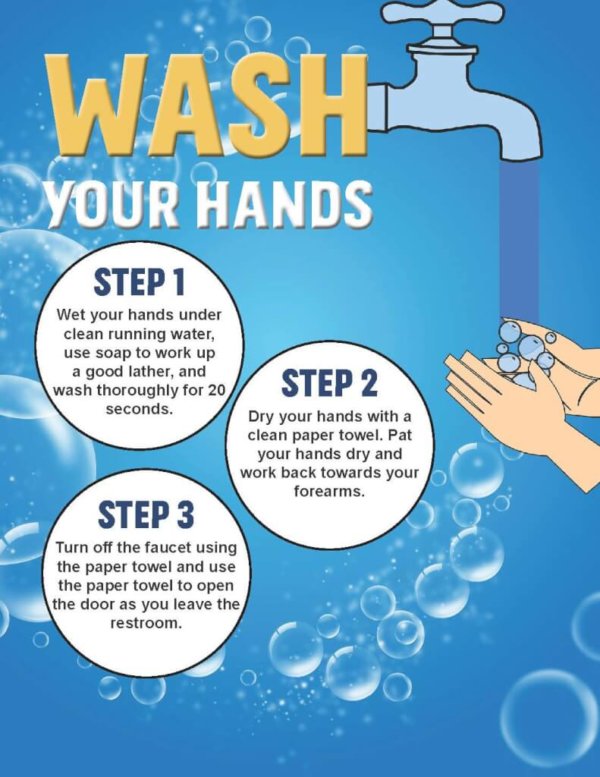 WASH
YOUR HANDS

STEP 1
Wet your hands under clean running water, use soap to work up a good lather, and wash thoroughly for 20 seconds.

STEP 2
Dry your hands with a clean paper towel. Pat your hands dry and work back towards your forearms.

STEP 3
Turn off the faucet using the paper towel and use the paper towel to open the door as you leave the restroom.